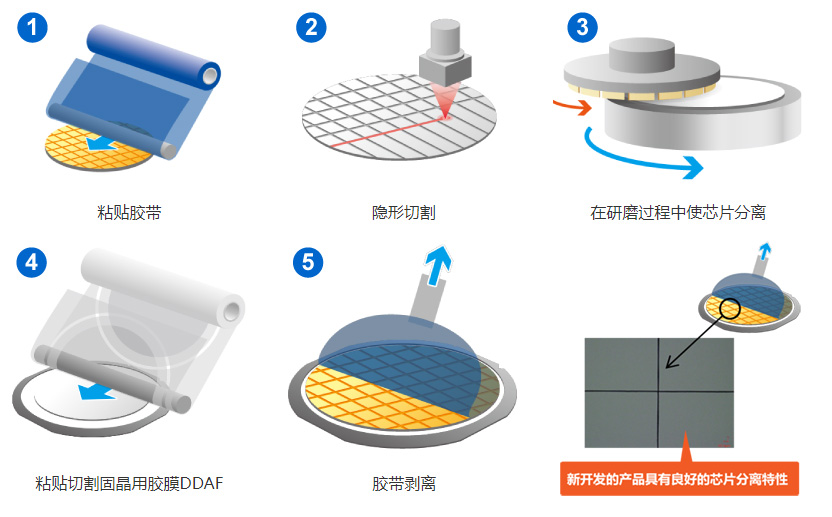 1

粘贴胶带

2

隐形切割

3

在研磨过程中使芯片分离

4

粘贴切割固晶用胶膜DDAF

5

胶带剥离

新开发的产品具有良好的芯片分离特性