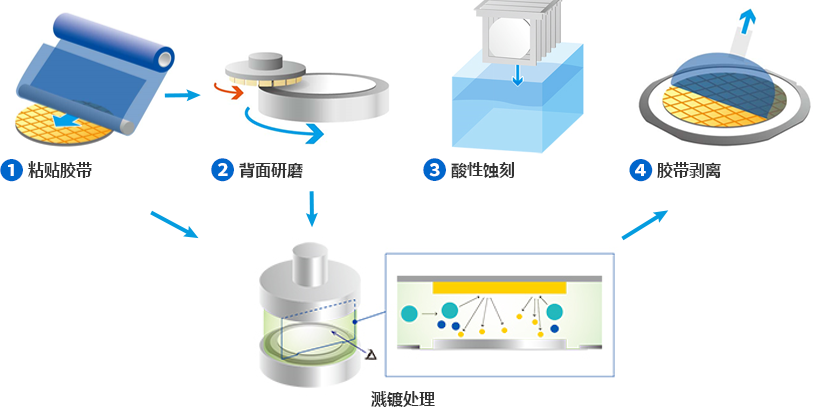 1 粘贴胶带

2 背面研磨

3 酸性蚀刻

4 胶带剥离

溅镀处理